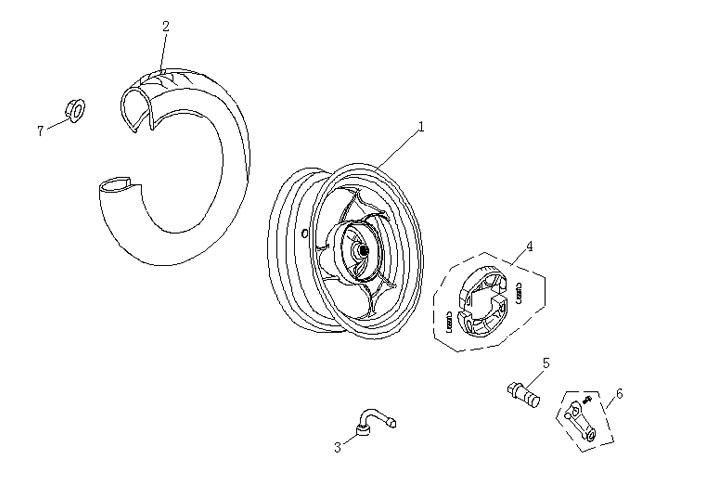 2
7
1
4
5
6
3